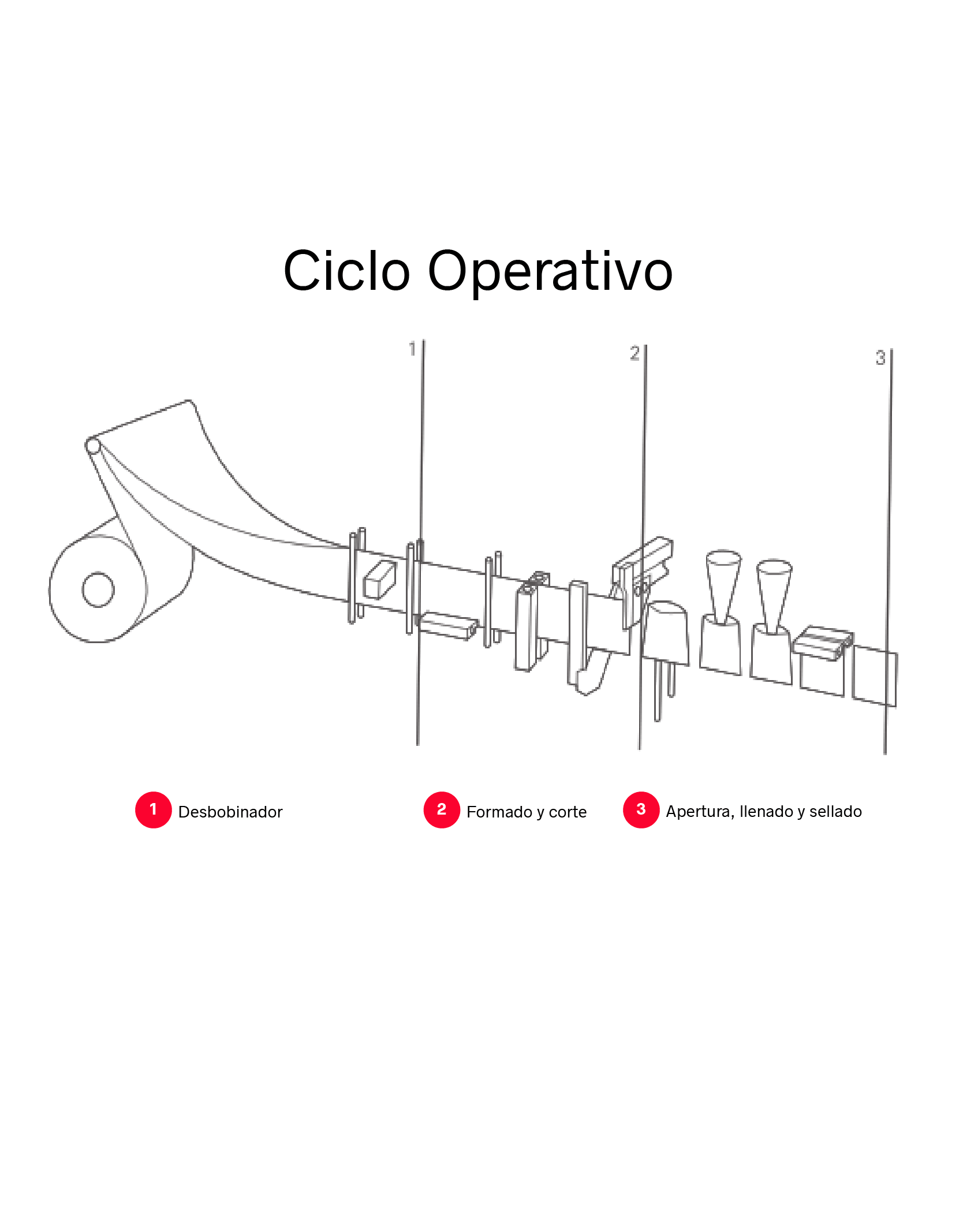 Ciclo Operativo

1

2

3

1 Desbobinador

2 Formado y corte

3 Apertura, llenado y sellado