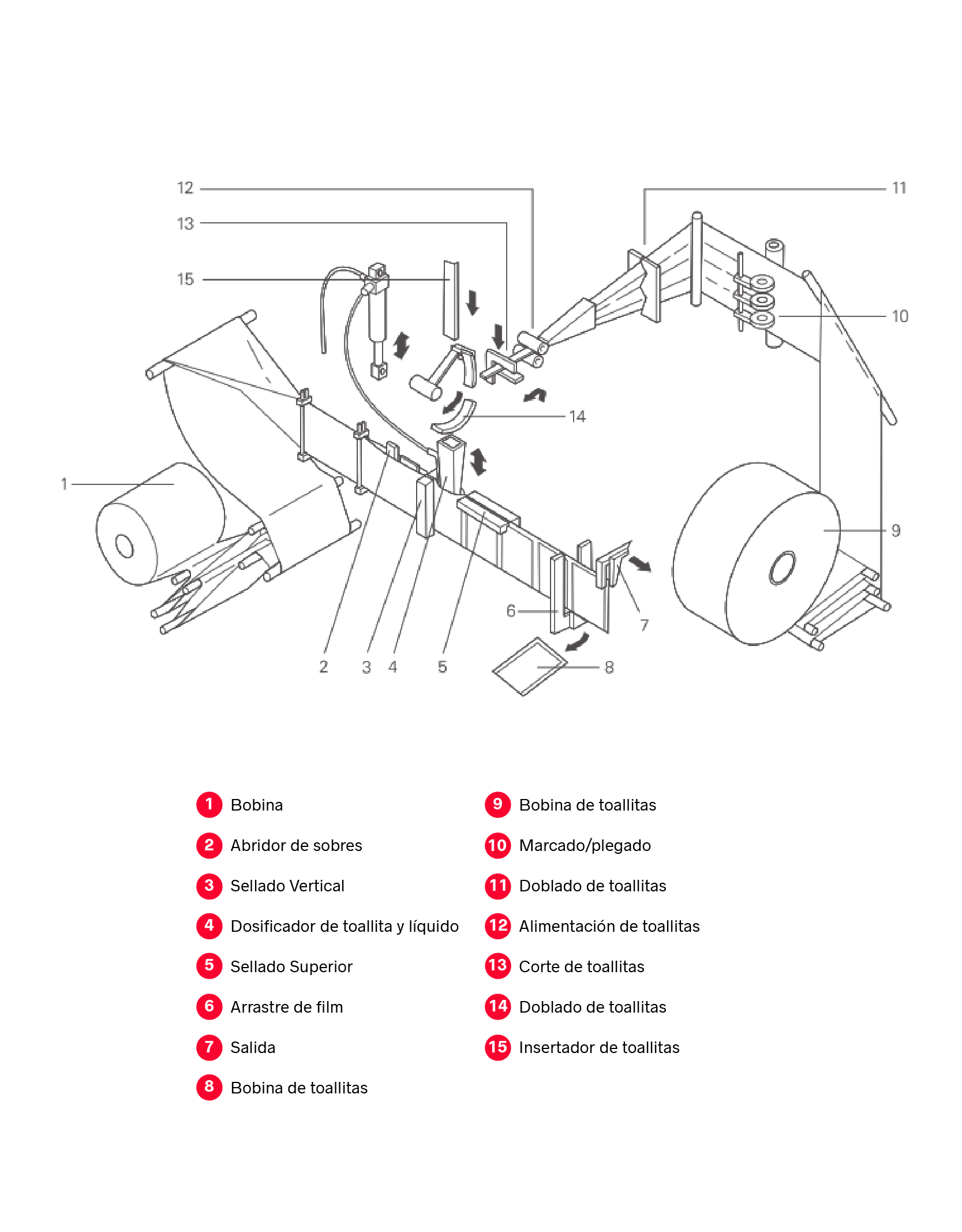 12
13
15
11
10
14
1
9
6
7
2
3
4
5
8

1 Bobina
2 Abridor de sobres
3 Sellado Vertical
4 Dosificador de toallita y líquido
5 Sellado Superior
6 Arrastre de film
7 Salida
8 Bobina de toallitas

9 Bobina de toallitas
10 Marcado/plegado
11 Doblado de toallitas
12 Alimentación de toallitas
13 Corte de toallitas
14 Doblado de toallitas
15 Insertador de toallitas